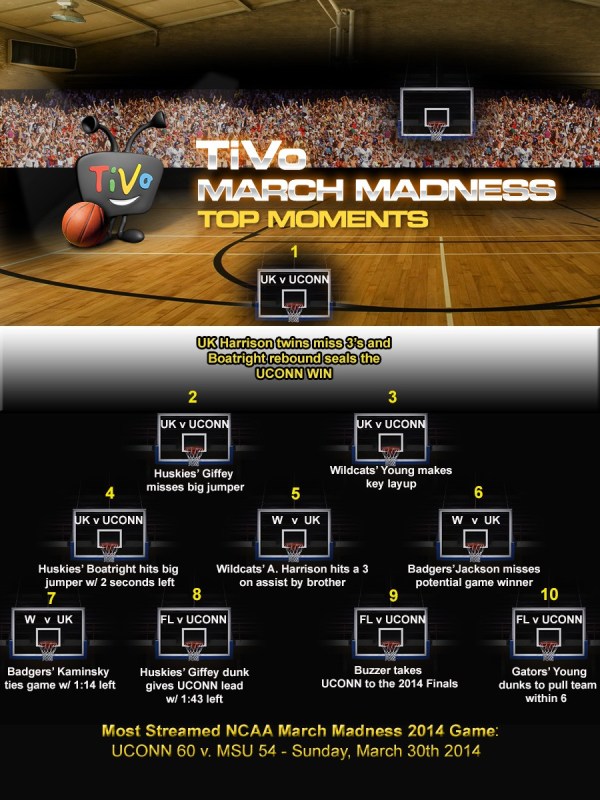 TiVo

TiVo
MARCH MADNESS
TOP MOMENTS

1
UK v UCONN

UK Harrison twins miss 3's and Boatright rebound seals the UCONN WIN

2
UK v UCONN
Huskies' Giffey misses big jumper

3
UK v UCONN
Wildcats' Young makes key layup

4
UK v UCONN
Huskies' Boatright hits big jumper w/ 2 seconds left

5
W v UK
Wildcats' A. Harrison hits a 3 on assist by brother

6
W v UK
Badgers'Jackson misses potential game winner

7
W v UK
Badgers' Kaminsky ties game w/ 1:14 left

8
FL v UCONN
Huskies' Giffey dunk gives UCONN lead w/ 1:43 left

9
FL v UCONN
Buzzer takes UCONN to the 2014 Finals

10
FL v UCONN
Gators' Young dunks to pull team within 6

Most Streamed NCAA March Madness 2014 Game:
UCONN 60 v. MSU 54 - Sunday, March 30th 2014